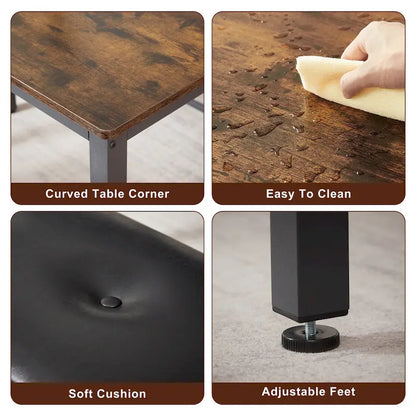 Curved Table Corner

Easy To Clean

Soft Cushion

Adjustable Feet